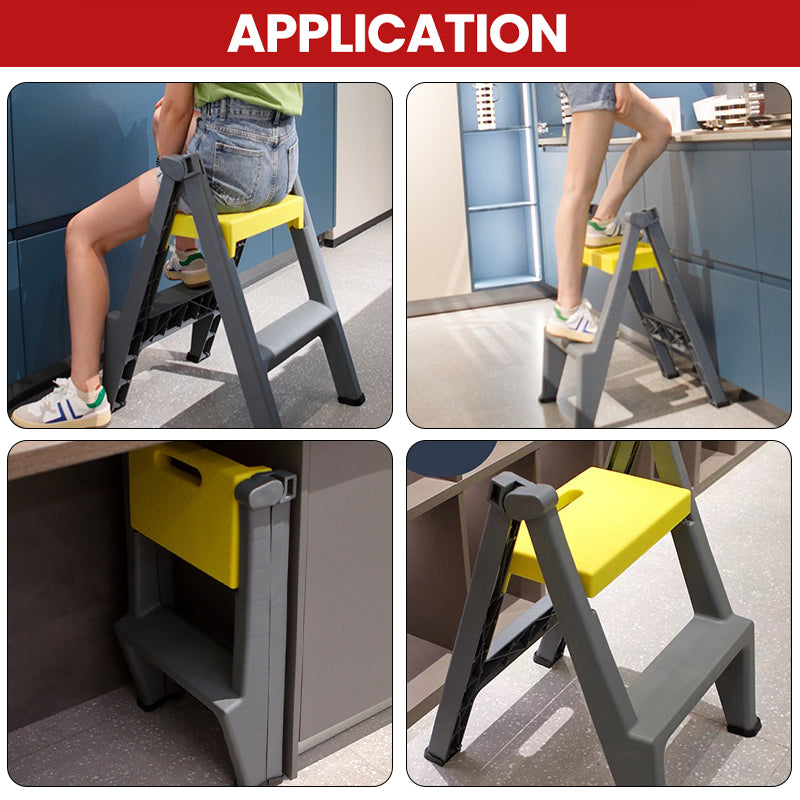 APPLICATION